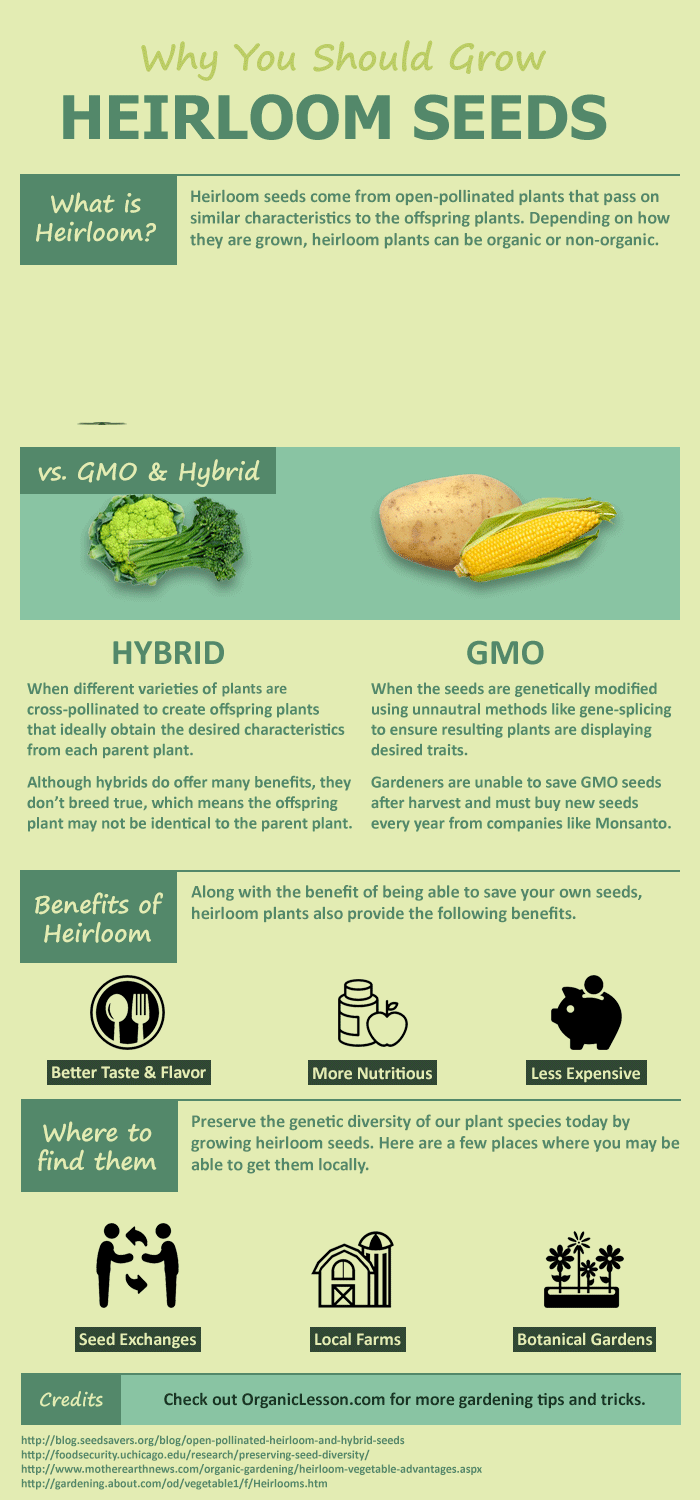 Why You Should Grow
HEIRLOOM SEEDS

What is Heirloom?

Heirloom seeds come from open-pollinated plants that pass on similar characteristics to the offspring plants. Depending on how they are grown, heirloom plants can be organic or non-organic.

vs. GMO & Hybrid

HYBRID

When different varieties of plants are cross-pollinated to create offspring plants that ideally obtain the desired characteristics from each parent plant.

Although hybrids do offer many benefits, they don't breed true, which means the offspring plant may not be identical to the parent plant.

GMO

When the seeds are genetically modified using unnautral methods like gene-splicing to ensure resulting plants are displaying desired traits.

Gardeners are unable to save GMO seeds after harvest and must buy new seeds every year from companies like Monsanto.

Benefits of Heirloom

Along with the benefit of being able to save your own seeds, heirloom plants also provide the following benefits.

Better Taste & Flavor

More Nutritious

Less Expensive

Where to find them

Preserve the genetic diversity of our plant species today by growing heirloom seeds. Here are a few places where you may be able to get them locally.

Seed Exchanges

Local Farms

Botanical Gardens

Credits

Check out OrganicLesson.com for more gardening tips and tricks.

http://blog.seedsavers.org/blog/open-pollinated-heirloom-and-hybrid-seeds
http://foodsecurity.uchicago.edu/research/preserving-seed-diversity/
http://www.motherearthnews.com/organic-gardening/heirloom-vegetable-advantages.aspx
http://gardening.about.com/od/vegetable1/f/Heirlooms.htm